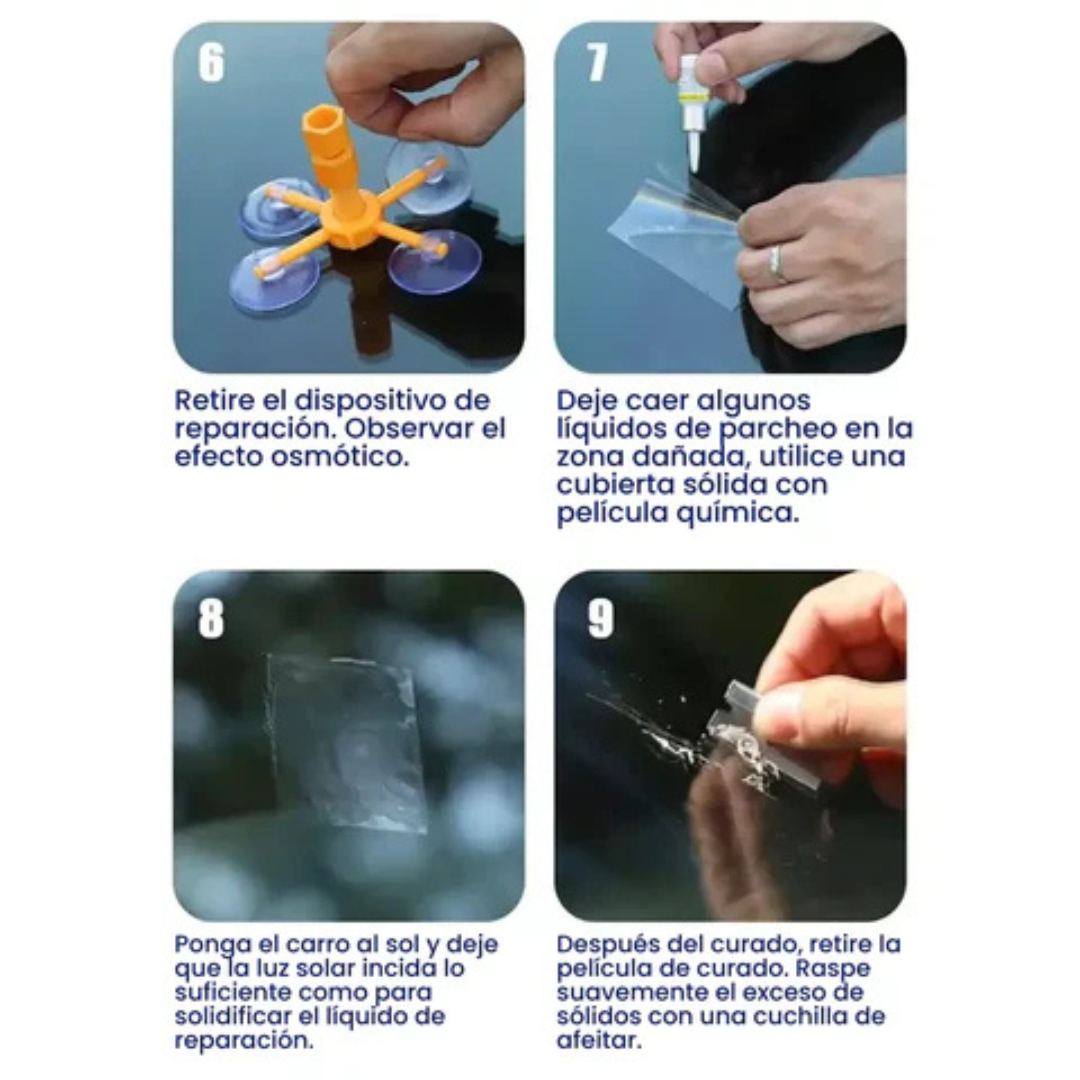 6

Retire el dispositivo de reparación. Observar el efecto osmótico.

7

Deje caer algunos líquidos de parcheo en la zona dañada, utilice una cubierta sólida con película química.

8

Ponga el carro al sol y deje que la luz solar incida lo suficiente como para solidificar el líquido de reparación.

9

Después del curado, retire la película de curado. Raspe suavemente el exceso de sólidos con una cuchilla de afeitar.