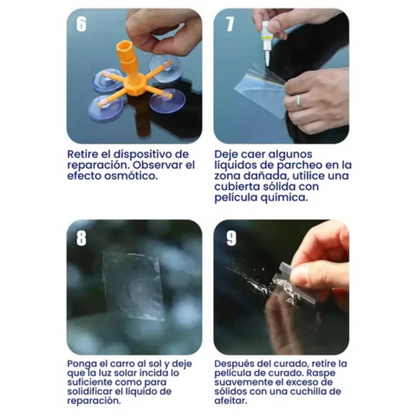 6

Retire el dispositivo de reparación. Observar el efecto osmótico.

7

Deje caer algunos líquidos de parcheo en la zona dañada, utilice una cubierta sólida con película química.

8

Ponga el carro al sol y deje que la luz solar incida lo suficiente como para solidificar el líquido de reparación.

9

Después del curado, retire la película de curado. Raspe suavemente el exceso de sólidos con una cuchilla de afeitar.